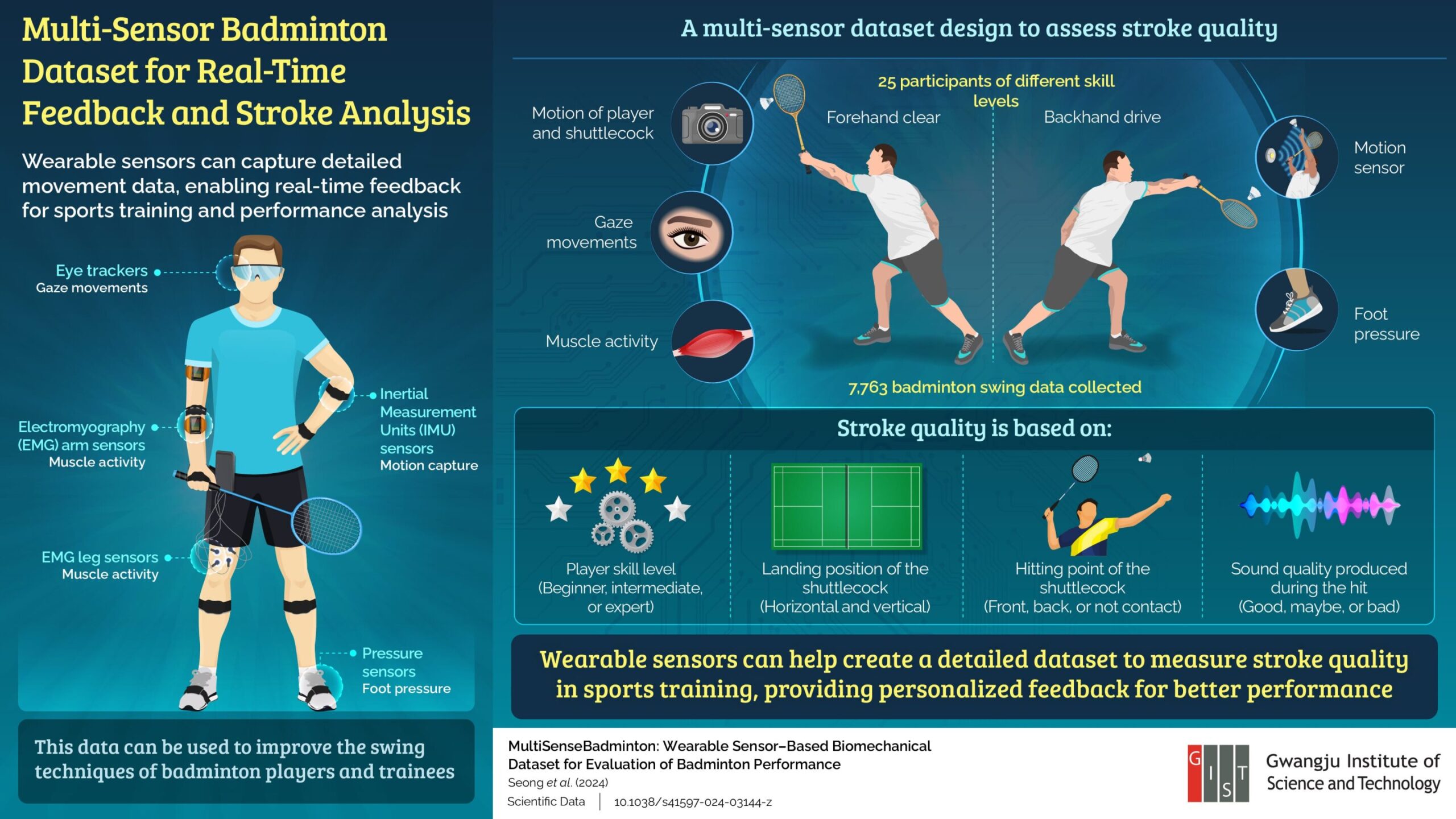 Multi-Sensor Badminton Dataset for Real-Time Feedback and Stroke Analysis

Wearable sensors can capture detailed movement data, enabling real-time feedback for sports training and performance analysis

Eye trackers
Gaze movements

Electromyography (EMG) arm sensors
Muscle activity

Inertial Measurement Units (IMU) sensors
Motion capture

EMG leg sensors
Muscle activity

Pressure sensors
Foot pressure

This data can be used to improve the swing techniques of badminton players and trainees

A multi-sensor dataset design to assess stroke quality

25 participants of different skill levels

Motion of player and shuttlecock

Gaze movements

Muscle activity

Forehand clear

Backhand drive

Motion sensor

Foot pressure

7,763 badminton swing data collected

Stroke quality is based on:

Player skill level
(Beginner, intermediate, or expert)

Landing position of the shuttlecock
(Horizontal and vertical)

Hitting point of the shuttlecock
(Front, back, or not contact)

Sound quality produced during the hit
(Good, maybe, or bad)

Wearable sensors can help create a detailed dataset to measure stroke quality in sports training, providing personalized feedback for better performance

MultiSenseBadminton: Wearable Sensor–Based Biomechanical Dataset for Evaluation of Badminton Performance
Seong et al. (2024)
Scientific Data | 10.1038/s41597-024-03144-z

G I S T
Gwangju Institute of Science and Technology